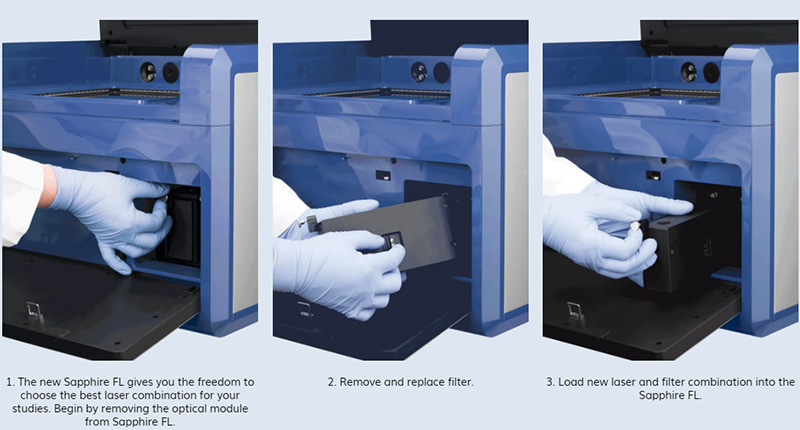 1. The new Sapphire FL gives you the freedom to choose the best laser combination for your studies. Begin by removing the optical module from Sapphire FL.

2. Remove and replace filter.

3. Load new laser and filter combination into the Sapphire FL.