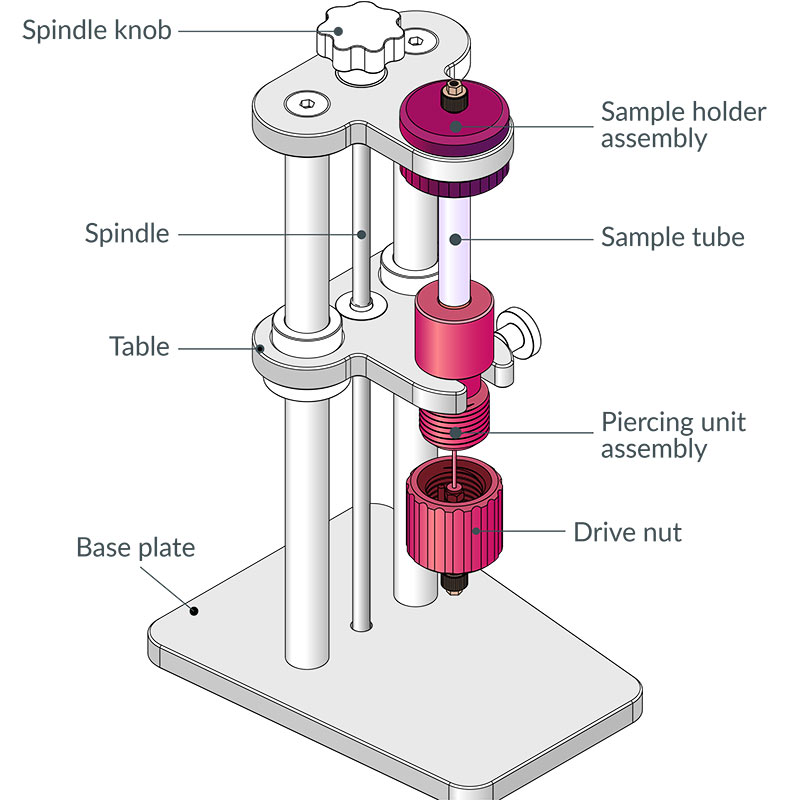 Spindle knob

Sample holder assembly

Spindle

Sample tube

Table

Piercing unit assembly

Drive nut

Base plate